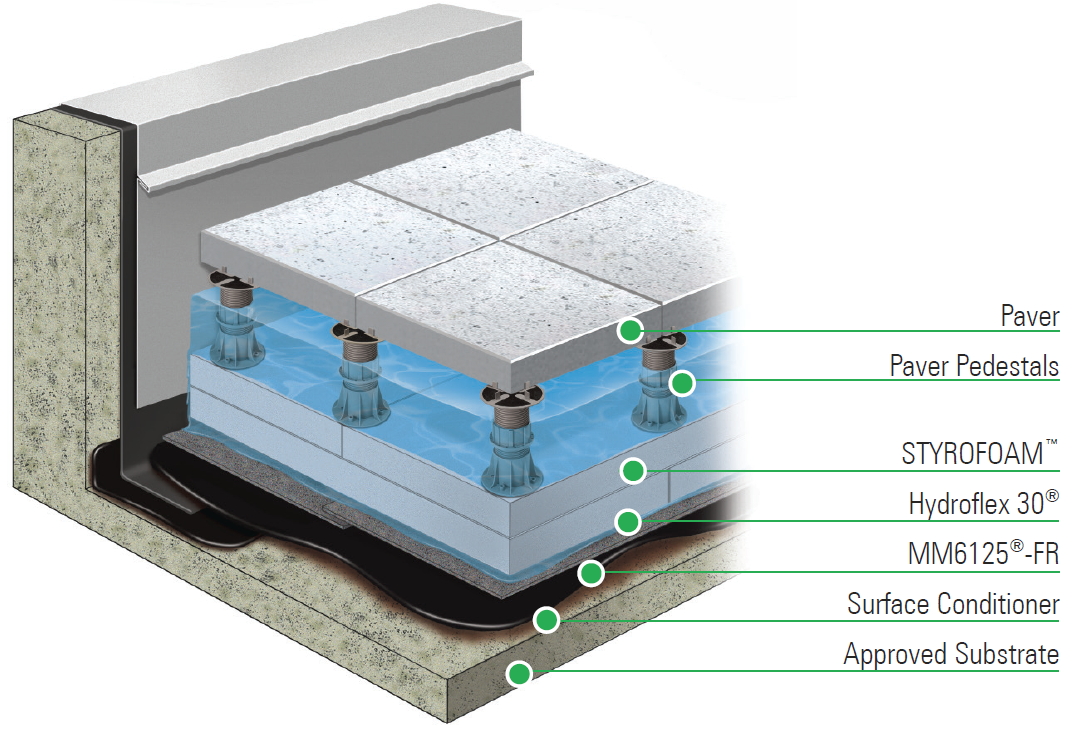 Paver

Paver Pedestals

STYROFOAM™

Hydroflex 30®

MM6125®-FR

Surface Conditioner

Approved Substrate